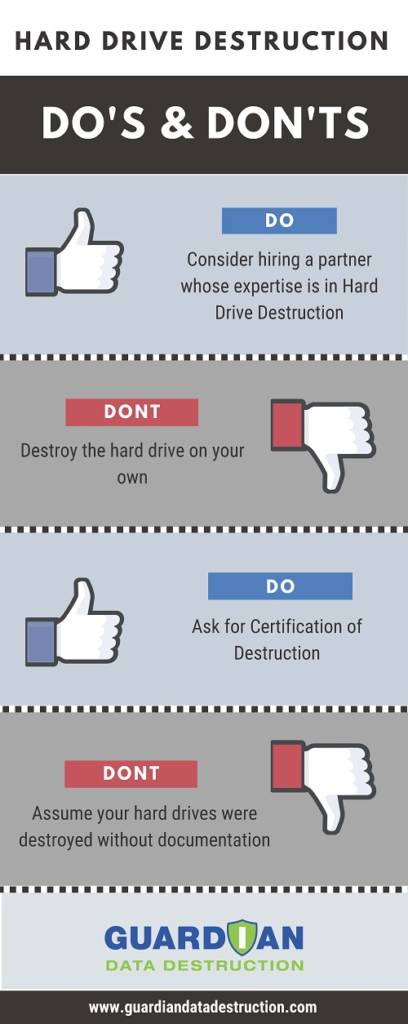 HARD DRIVE DESTRUCTION

DO'S & DON'TS

DO

Consider hiring a partner whose expertise is in Hard Drive Destruction

DONT

Destroy the hard drive on your own

DO

Ask for Certification of Destruction

DONT

Assume your hard drives were destroyed without documentation

GUARDIAN
DATA DESTRUCTION

www.guardiandatadestruction.com